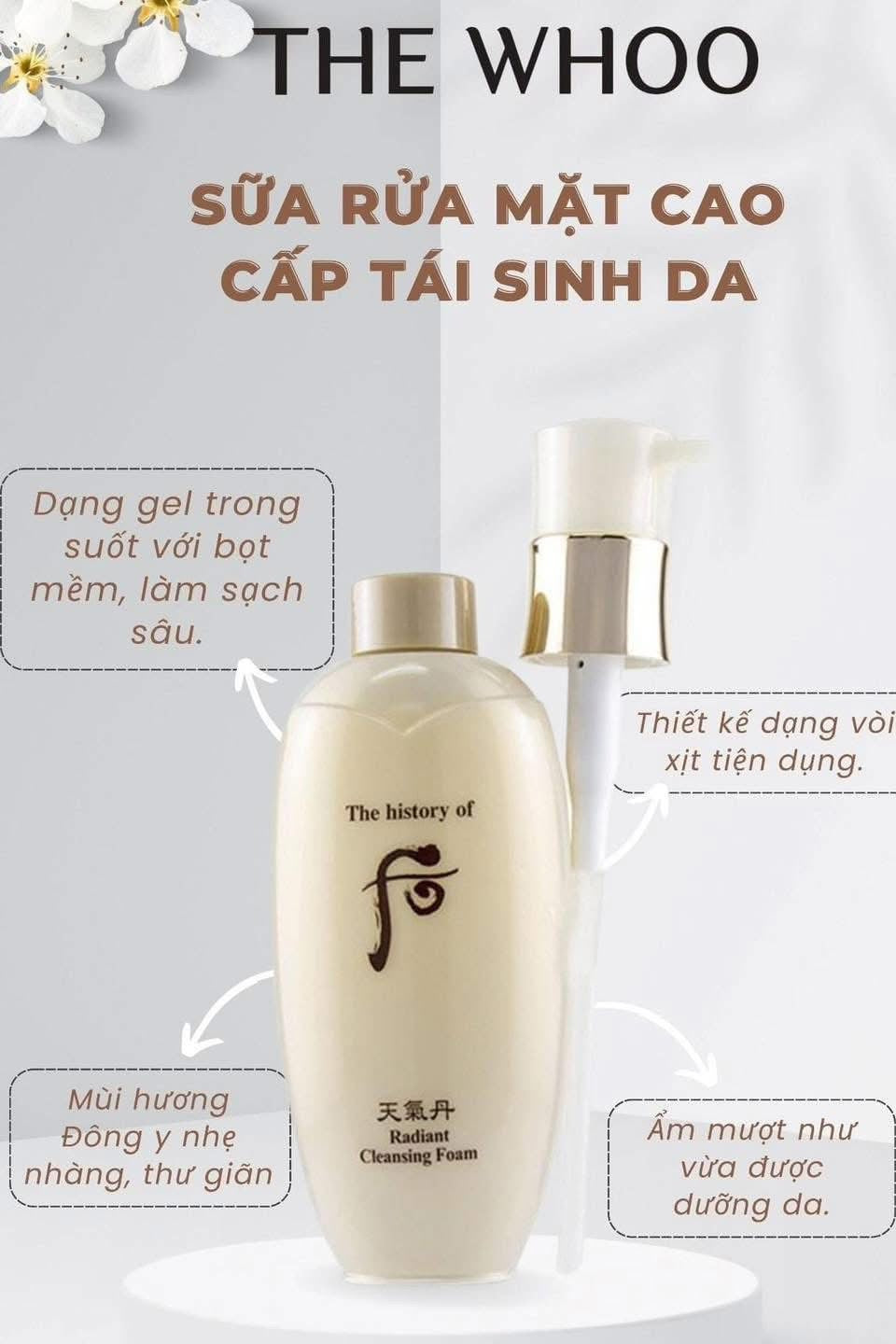 THE WHOO

SỮA RỬA MẶT CAO CẤP TÁI SINH DA

Dạng gel trong suốt với bọt mềm, làm sạch sâu.

Thiết kế dạng vòi xịt tiện dụng.

The history of

后

天氣丹
Radiant
Cleansing Foam

Mùi hương Đông y nhẹ nhàng, thư giãn

Ẩm mượt như vừa được dưỡng da.